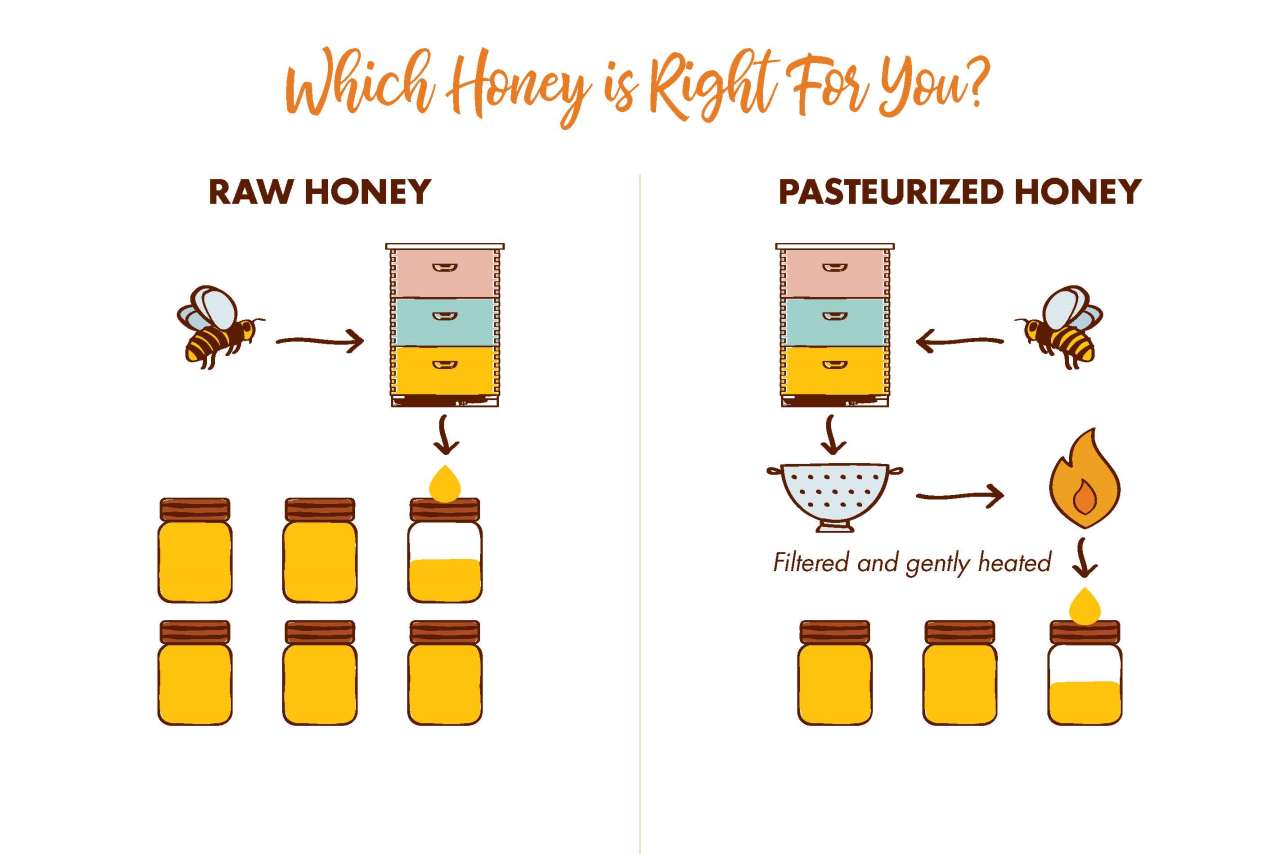 Which Honey is Right For You?

RAW HONEY

PASTEURIZED HONEY

Filtered and gently heated